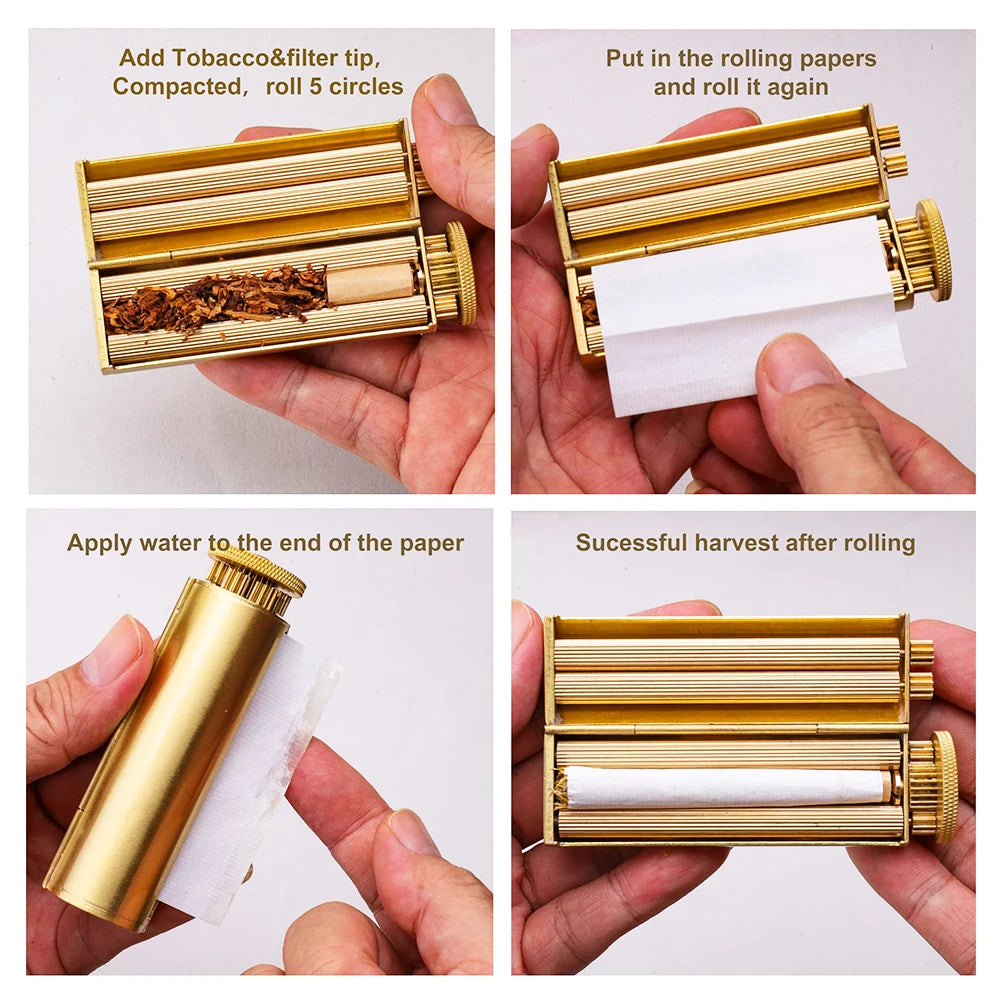 Add Tobacco&filter tip, Compacted, roll 5 circles

Put in the rolling papers and roll it again

Apply water to the end of the paper

Sucessful harvest after rolling