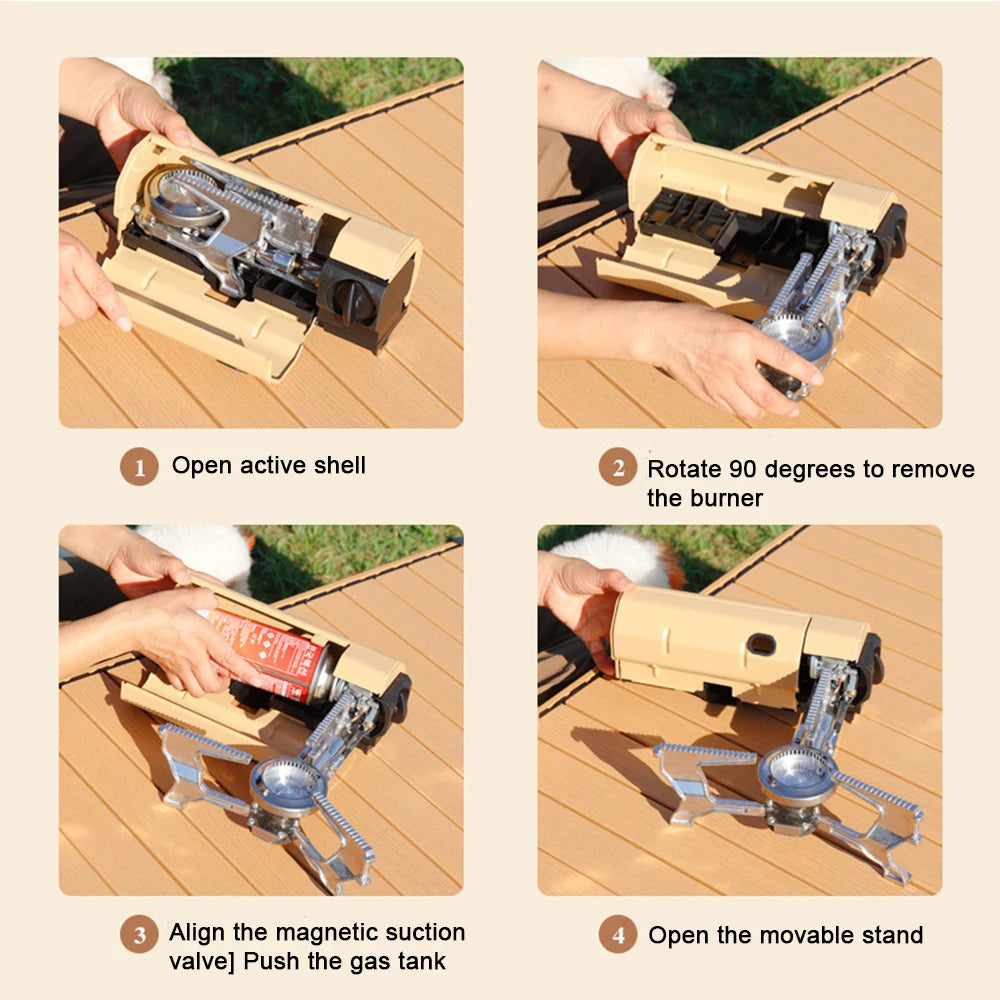 1 Open active shell

2 Rotate 90 degrees to remove the burner

3 Align the magnetic suction valve] Push the gas tank

4 Open the movable stand